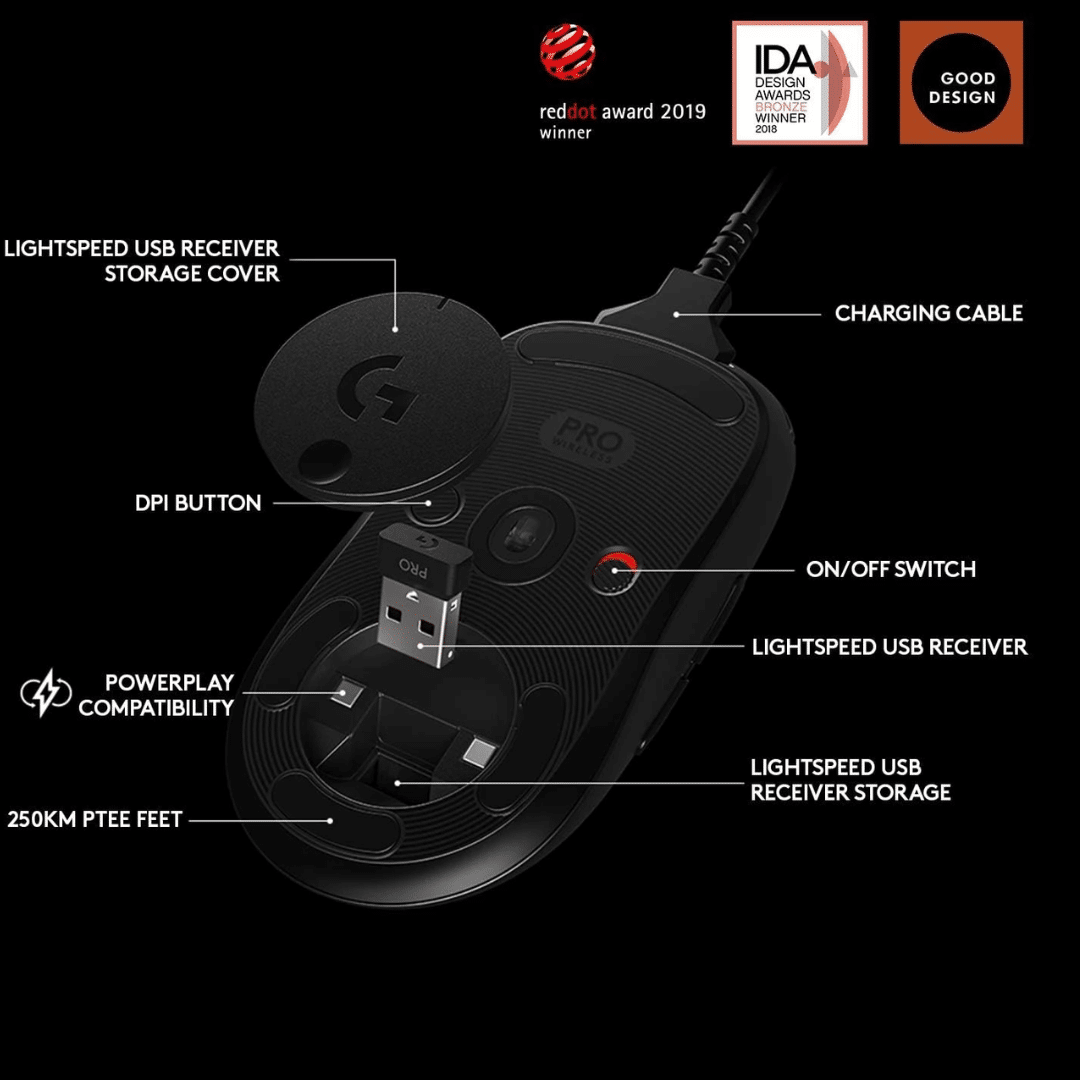 reddot award 2019
winner

IDA
DESIGN
AWARDS
BRONZE
WINNER
2018

GOOD
DESIGN

LIGHTSPEED USB RECEIVER STORAGE COVER

CHARGING CABLE

PRO
WIRELESS

DPI BUTTON

PRO

ON/OFF SWITCH

LIGHTSPEED USB RECEIVER

POWERPLAY COMPATIBILITY

LIGHTSPEED USB RECEIVER STORAGE

250KM PTEE FEET