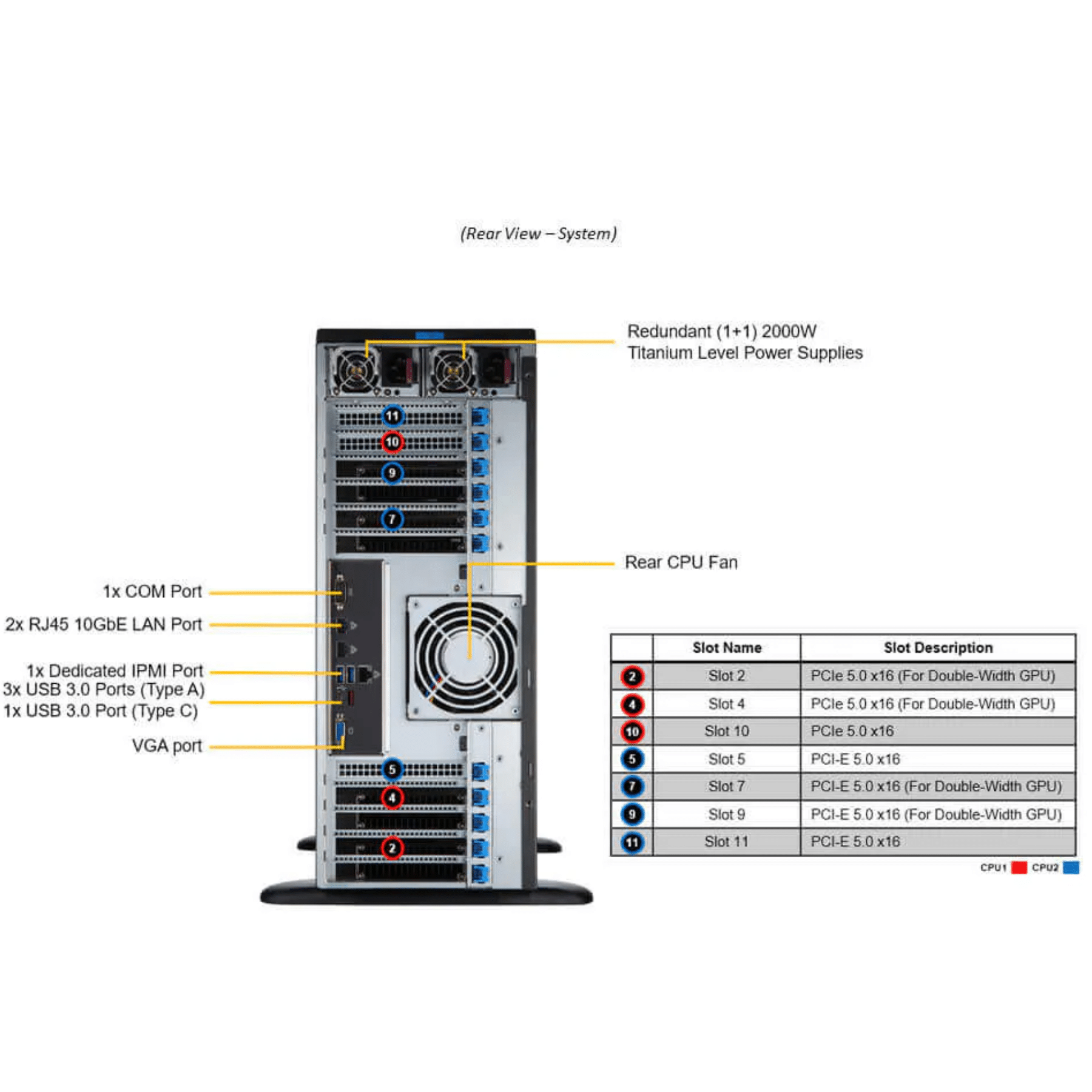 (Rear View – System)

Redundant (1+1) 2000W Titanium Level Power Supplies

11
10
9
7

Rear CPU Fan

1x COM Port

2x RJ45 10GbE LAN Port

1x Dedicated IPMI Port
3x USB 3.0 Ports (Type A)
1x USB 3.0 Port (Type C)

VGA port

5
4
2

| | Slot Name | Slot Description |
|---|---|---|
| 2 | Slot 2 | PCIe 5.0 x16 (For Double-Width GPU) |
| 4 | Slot 4 | PCIe 5.0 x16 (For Double-Width GPU) |
| 10 | Slot 10 | PCIe 5.0 x16 |
| 5 | Slot 5 | PCI-E 5.0 x16 |
| 7 | Slot 7 | PCI-E 5.0 x16 (For Double-Width GPU) |
| 9 | Slot 9 | PCI-E 5.0 x16 (For Double-Width GPU) |
| 11 | Slot 11 | PCI-E 5.0 x16 |

CPU1 CPU2