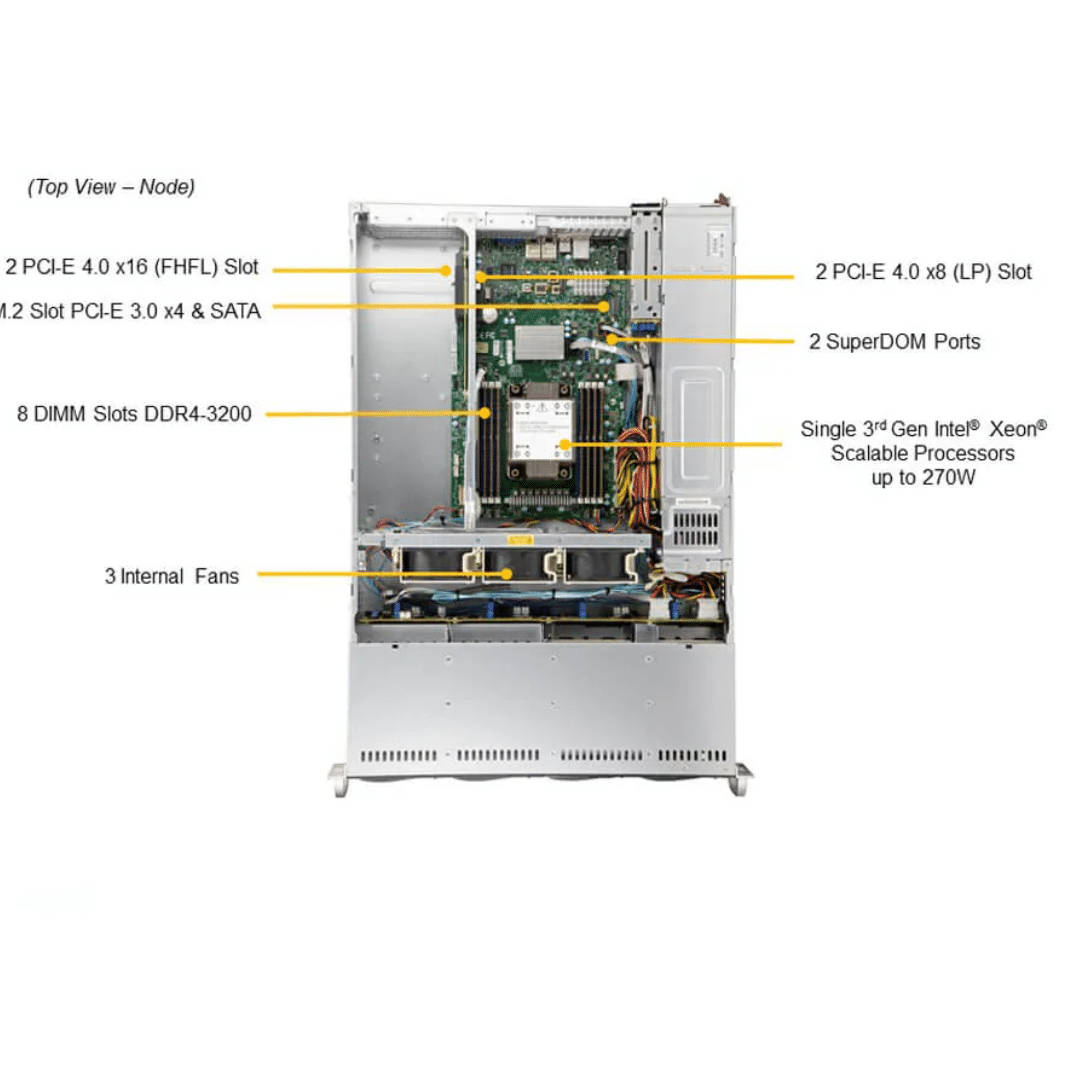 (Top View – Node)

2 PCI-E 4.0 x16 (FHFL) Slot

M.2 Slot PCI-E 3.0 x4 & SATA

8 DIMM Slots DDR4-3200

3 Internal Fans

2 PCI-E 4.0 x8 (LP) Slot

2 SuperDOM Ports

Single 3$^{rd}$ Gen Intel® Xeon® Scalable Processors up to 270W