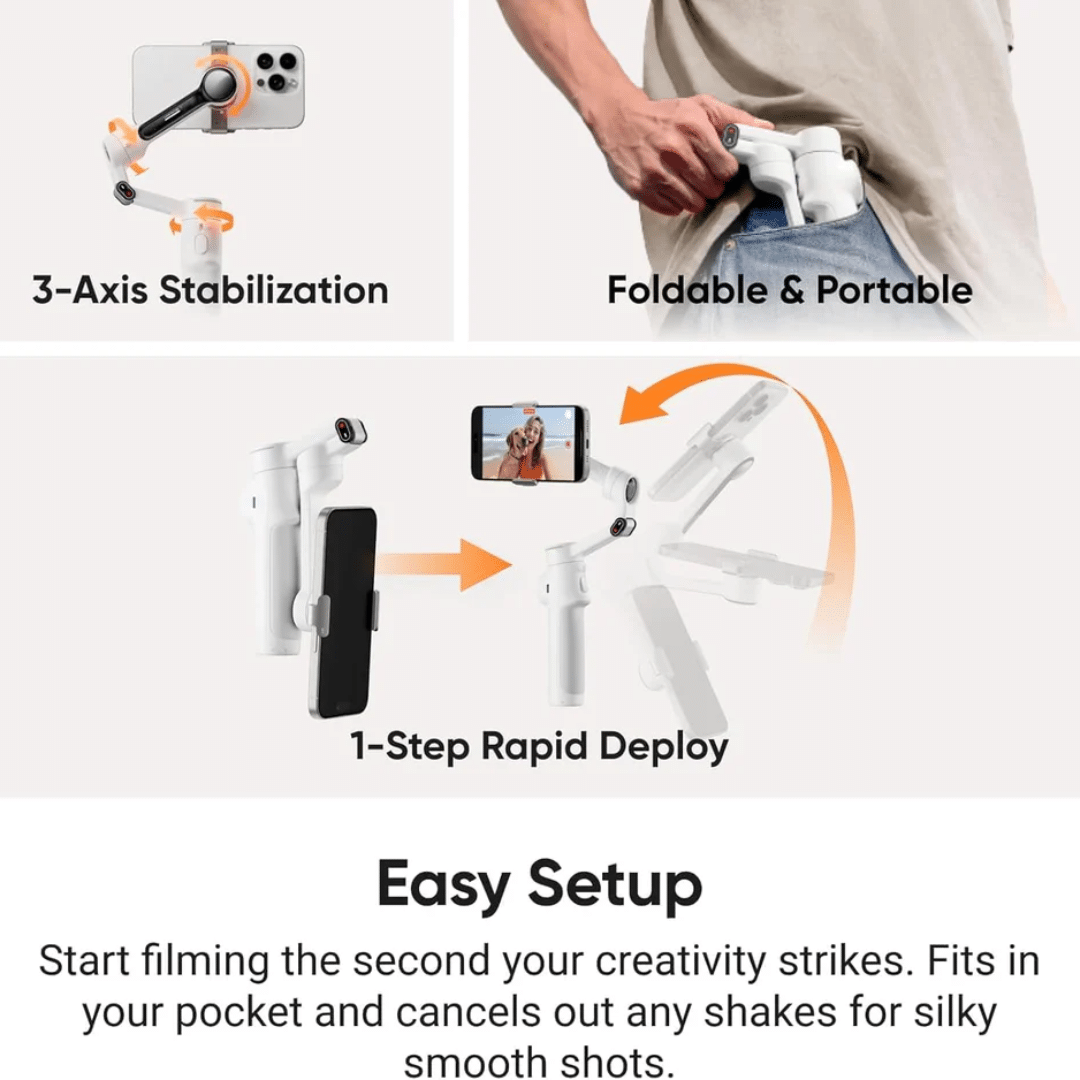 3-Axis Stabilization

Foldable & Portable

1-Step Rapid Deploy

Easy Setup

Start filming the second your creativity strikes. Fits in your pocket and cancels out any shakes for silky smooth shots.