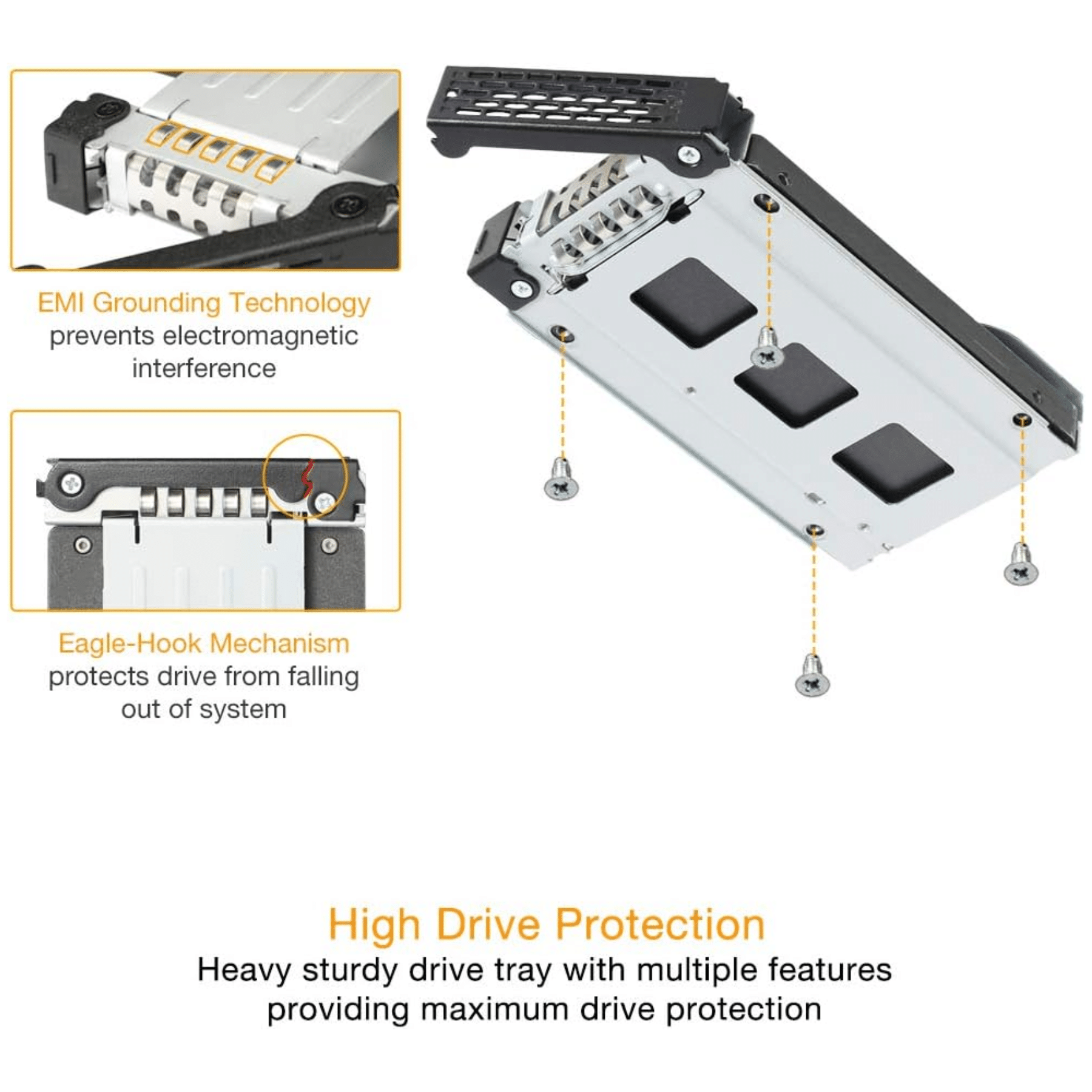 EMI Grounding Technology
prevents electromagnetic interference

Eagle-Hook Mechanism
protects drive from falling out of system

High Drive Protection
Heavy sturdy drive tray with multiple features providing maximum drive protection