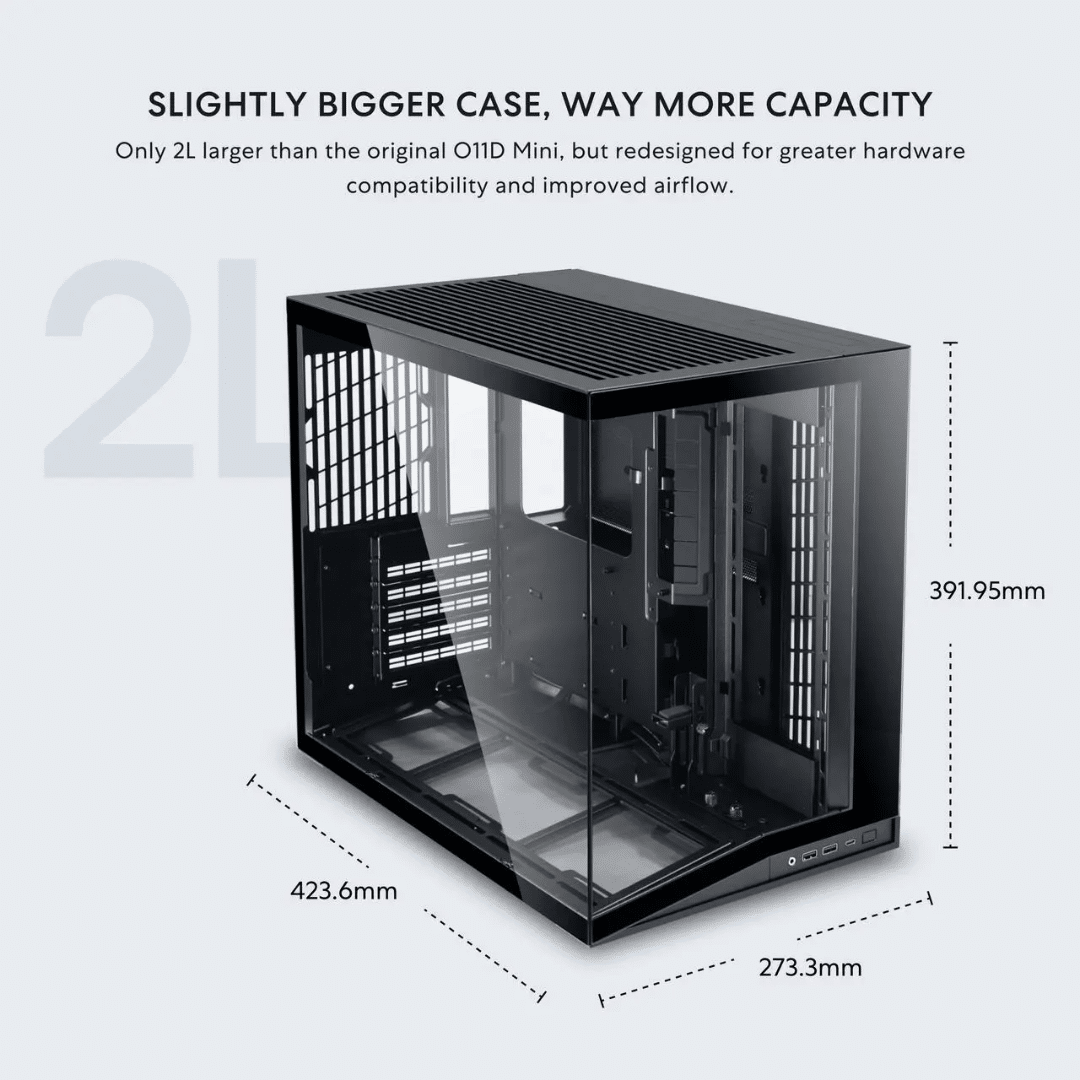 SLIGHTLY BIGGER CASE, WAY MORE CAPACITY

Only 2L larger than the original O11D Mini, but redesigned for greater hardware compatibility and improved airflow.

2L

391.95mm

423.6mm

273.3mm