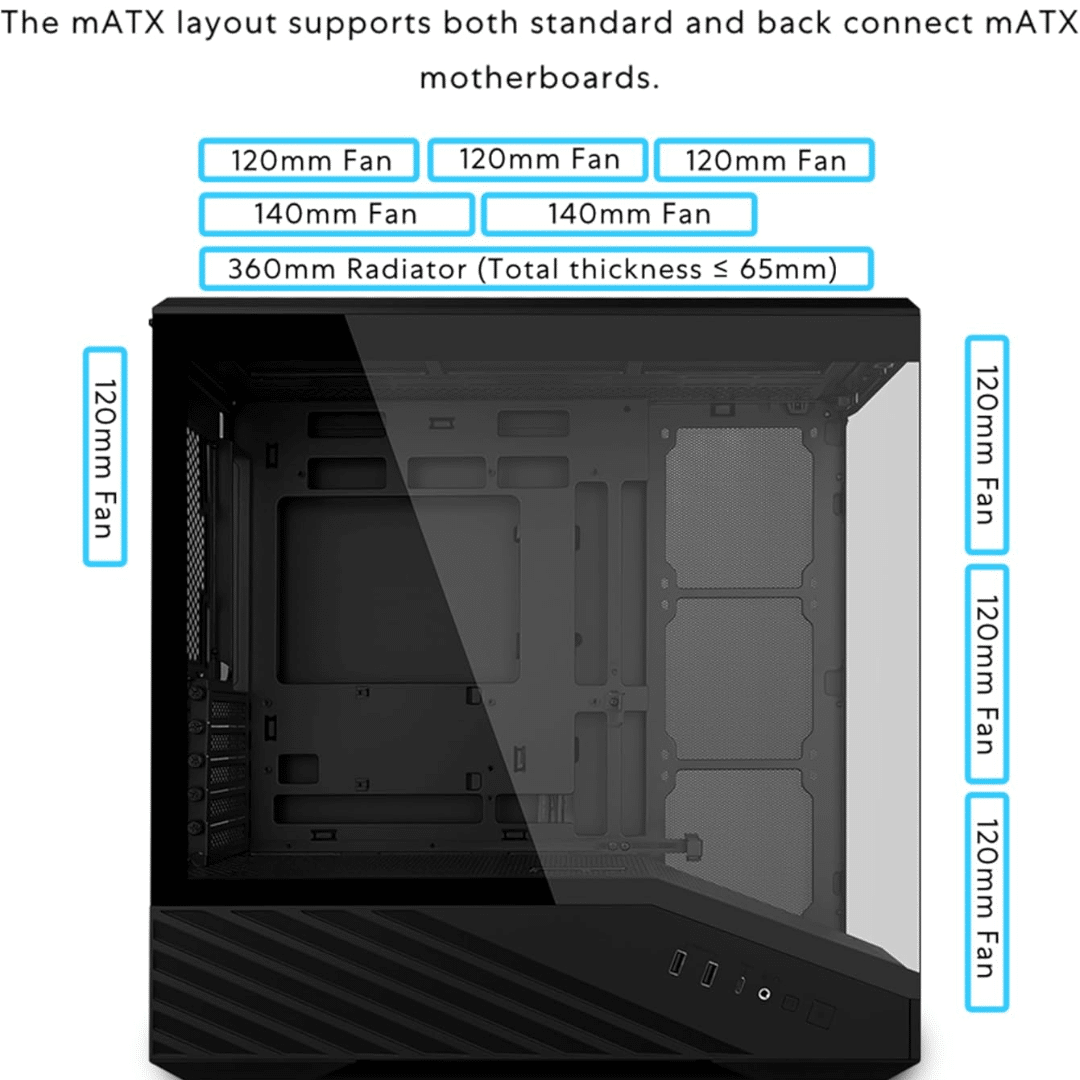 The mATX layout supports both standard and back connect mATX motherboards.

120mm Fan
120mm Fan
120mm Fan
140mm Fan
140mm Fan
360mm Radiator (Total thickness ≤ 65mm)

120mm Fan

120mm Fan
120mm Fan
120mm Fan