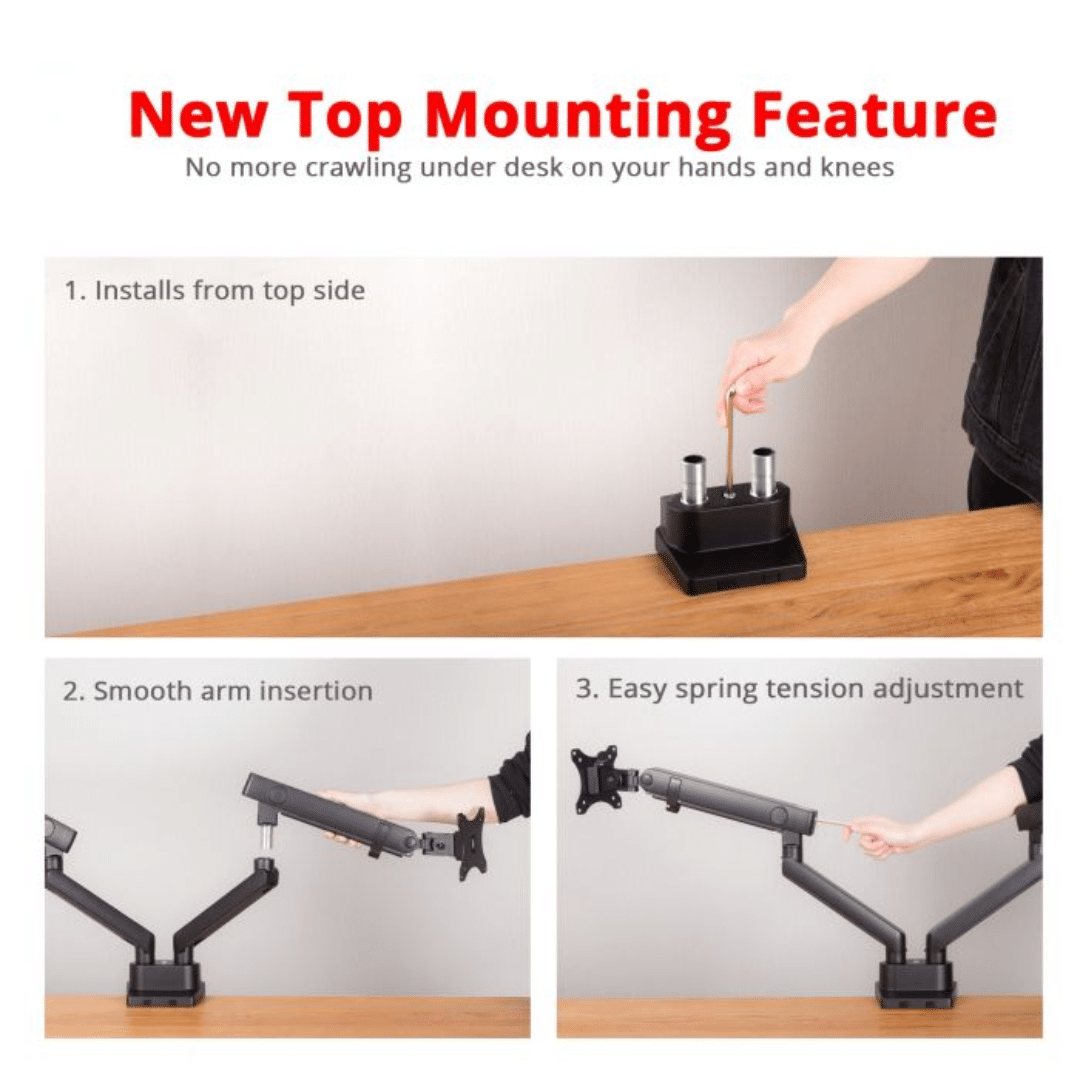 New Top Mounting Feature
No more crawling under desk on your hands and knees

1. Installs from top side

2. Smooth arm insertion

3. Easy spring tension adjustment