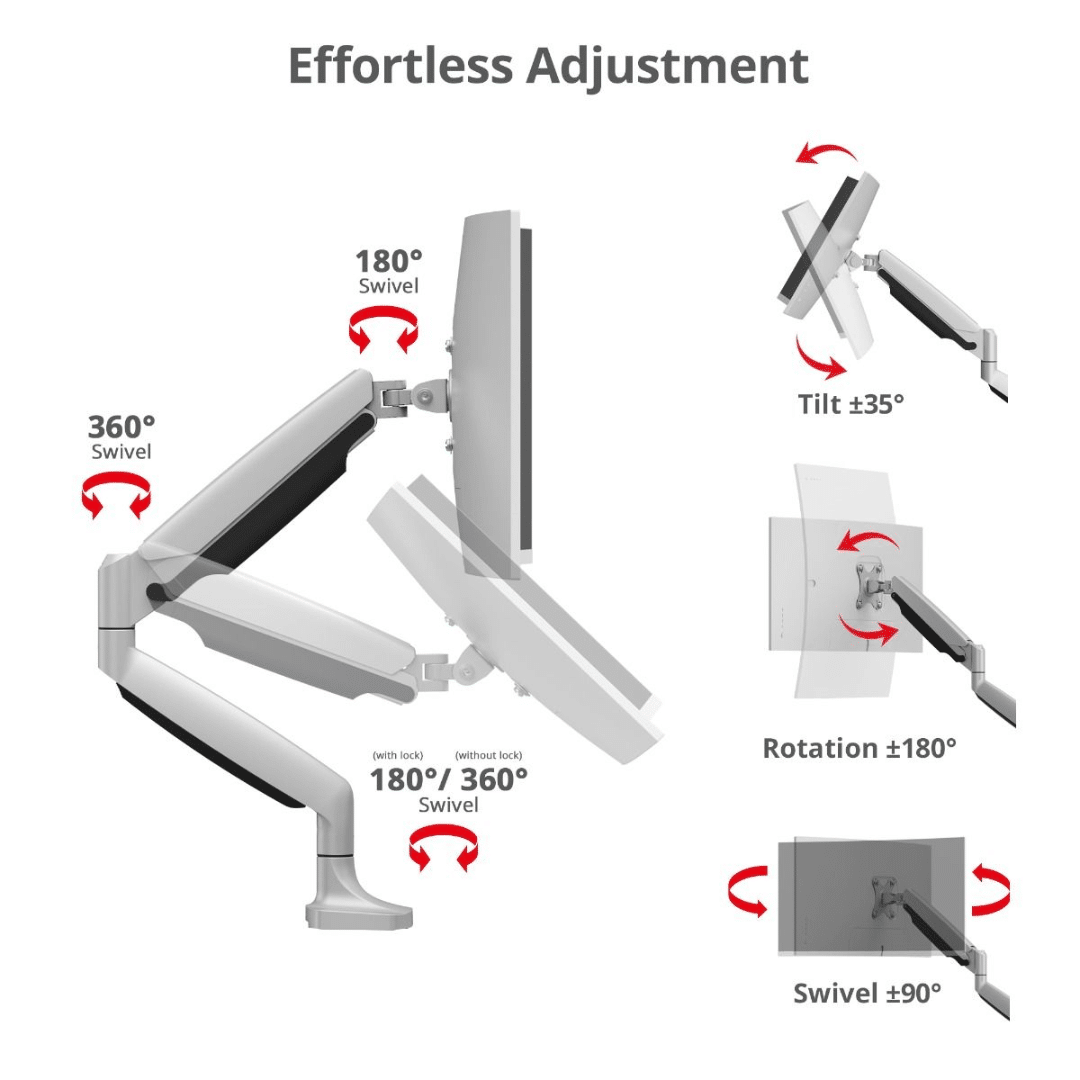 Effortless Adjustment

180°
Swivel

360°
Swivel

(with lock) (without lock)
180°/ 360°
Swivel

Tilt ±35°

Rotation ±180°

Swivel ±90°