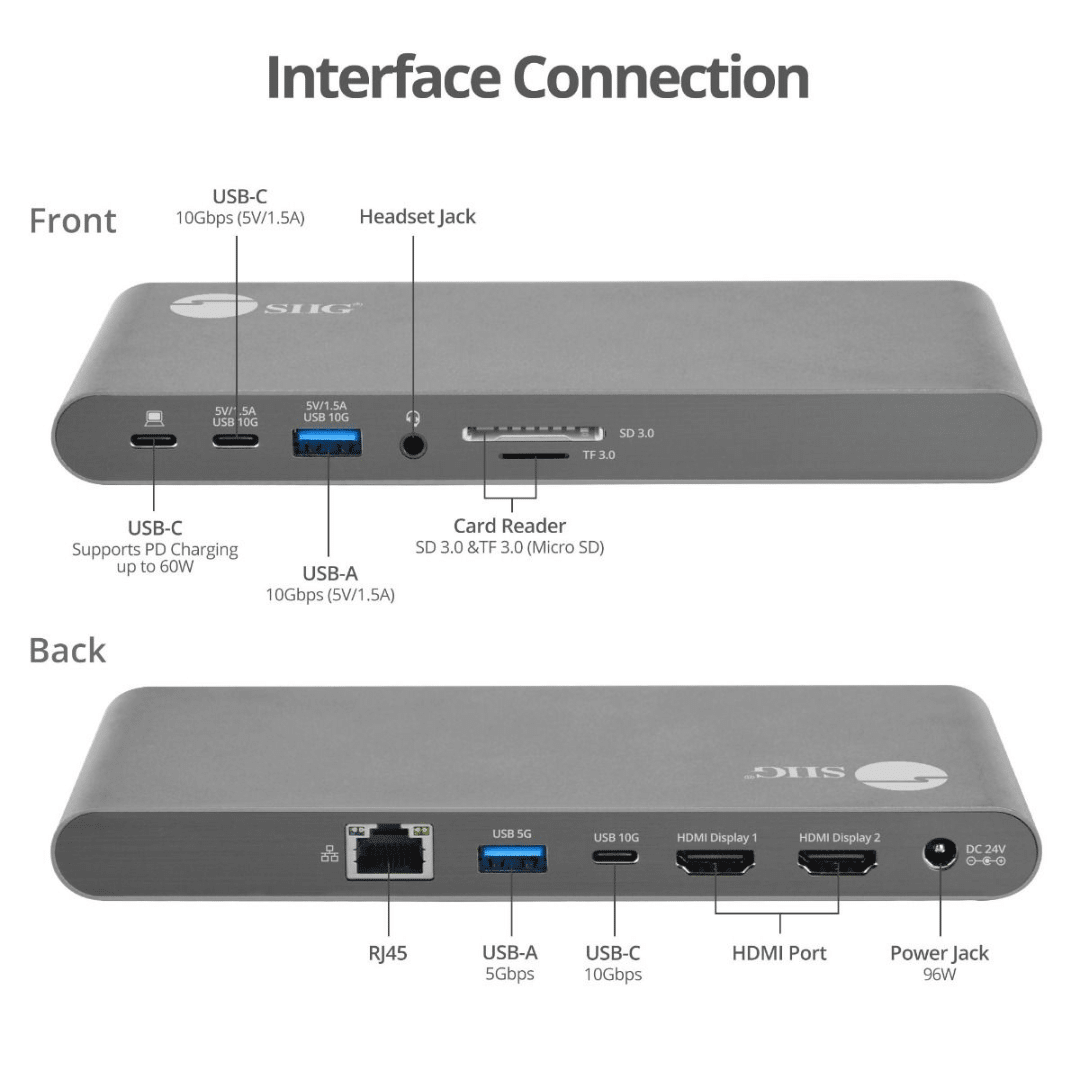 Interface Connection

Front

USB-C
10Gbps (5V/1.5A)

Headset Jack

SIIG

5V/1.5A
USB 10G

5V/1.5A
USB 10G

SD 3.0

TF 3.0

USB-C
Supports PD Charging up to 60W

USB-A
10Gbps (5V/1.5A)

Card Reader
SD 3.0 &TF 3.0 (Micro SD)

Back

SIIG

USB 5G

USB 10G

HDMI Display 1

HDMI Display 2

DC 24V

RJ45

USB-A
5Gbps

USB-C
10Gbps

HDMI Port

Power Jack
96W