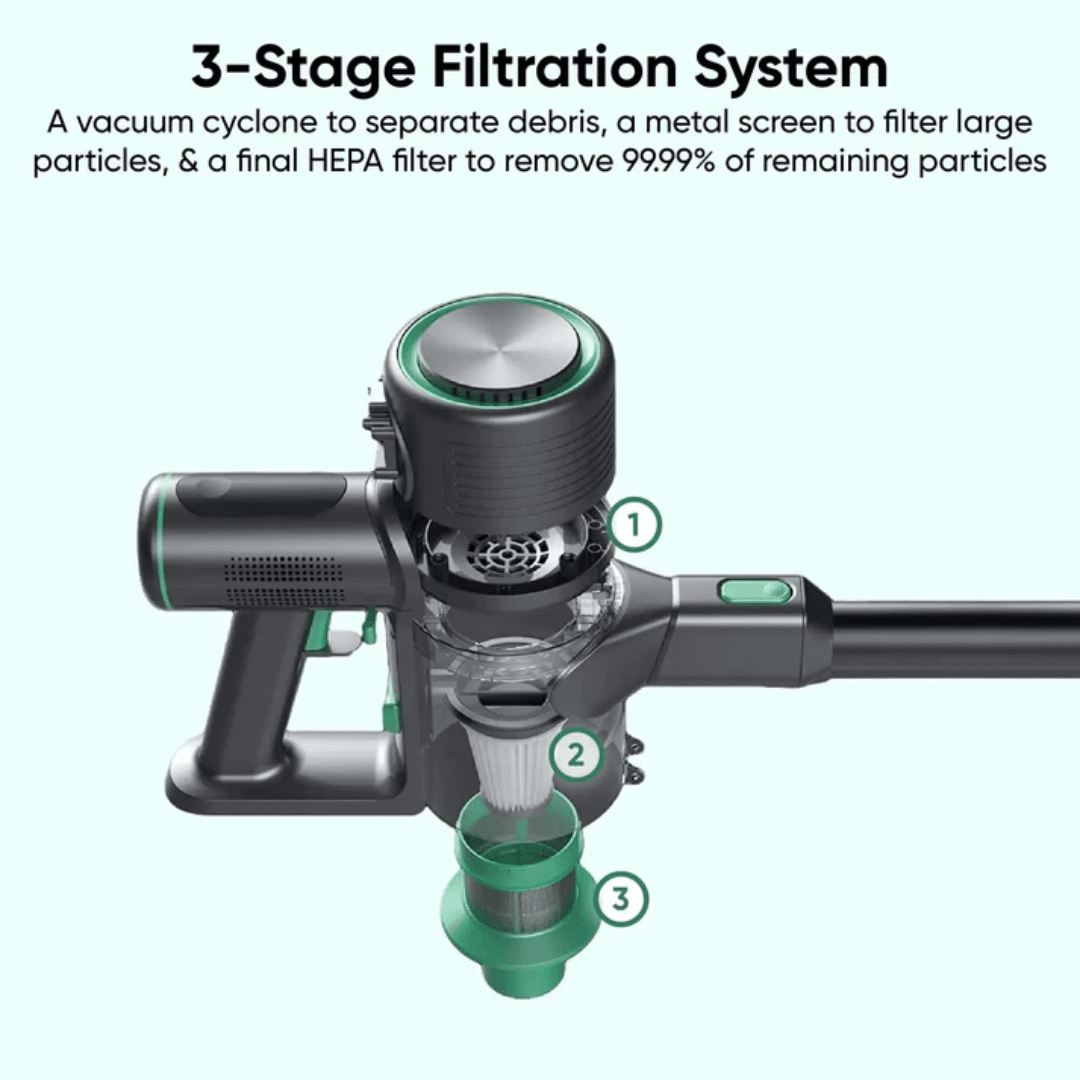 3-Stage Filtration System

A vacuum cyclone to separate debris, a metal screen to filter large particles, & a final HEPA filter to remove 99.99% of remaining particles

1

2

3